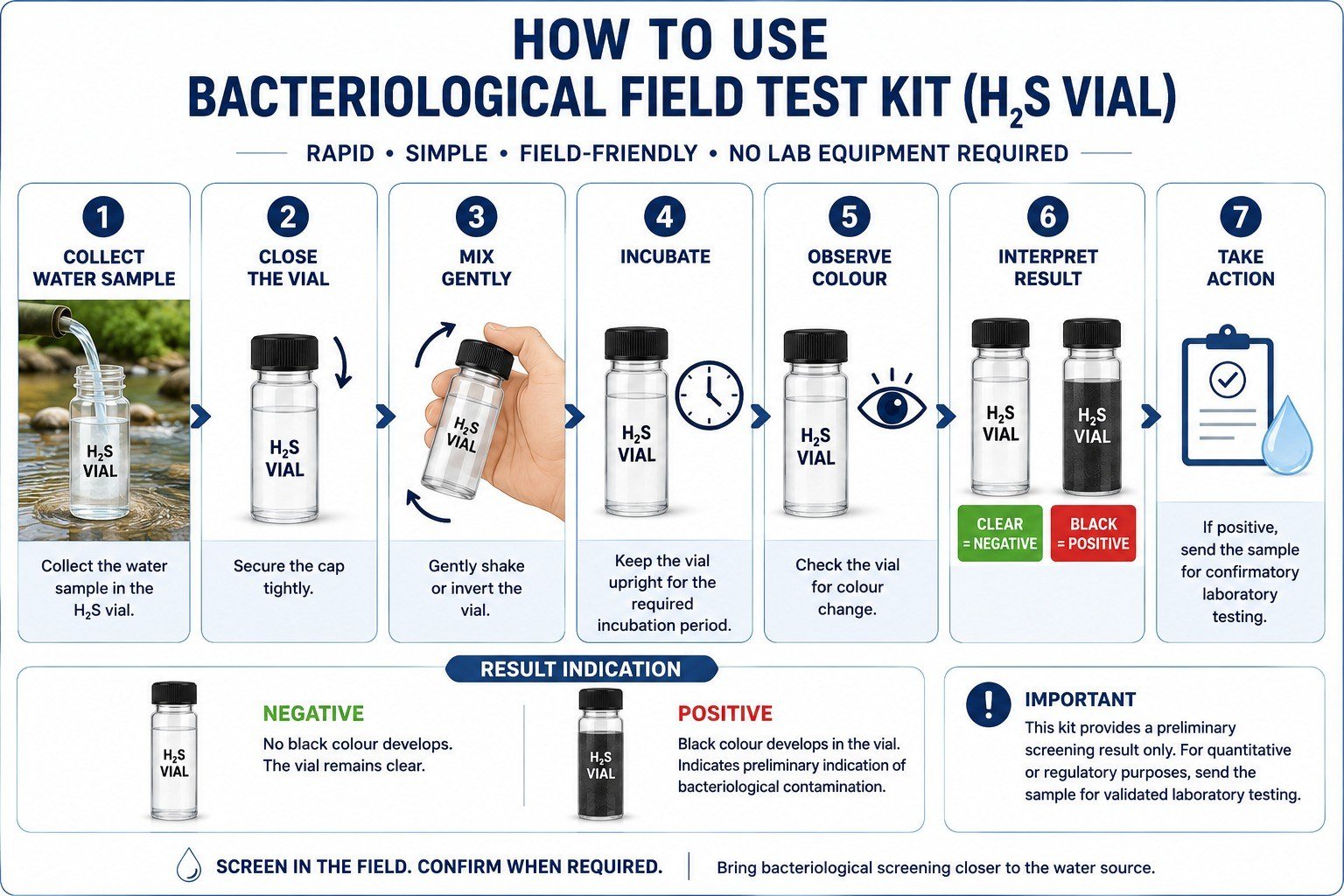 HOW TO USE
BACTERIOLOGICAL FIELD TEST KIT ($H_2S$ VIAL)

RAPID • SIMPLE • FIELD-FRIENDLY • NO LAB EQUIPMENT REQUIRED

1
COLLECT WATER SAMPLE
$H_2S$ VIAL
Collect the water sample in the $H_2S$ vial.

2
CLOSE THE VIAL
$H_2S$ VIAL
Secure the cap tightly.

3
MIX GENTLY
$H_2S$ VIAL
Gently shake or invert the vial.

4
INCUBATE
$H_2S$ VIAL
Keep the vial upright for the required incubation period.

5
OBSERVE COLOUR
$H_2S$ VIAL
Check the vial for colour change.

6
INTERPRET RESULT
$H_2S$ VIAL
$H_2S$ VIAL
CLEAR = NEGATIVE
BLACK = POSITIVE

7
TAKE ACTION
If positive, send the sample for confirmatory laboratory testing.

RESULT INDICATION

$H_2S$ VIAL
NEGATIVE
No black colour develops. The vial remains clear.

$H_2S$ VIAL
POSITIVE
Black colour develops in the vial. Indicates preliminary indication of bacteriological contamination.

IMPORTANT
This kit provides a preliminary screening result only. For quantitative or regulatory purposes, send the sample for validated laboratory testing.

SCREEN IN THE FIELD. CONFIRM WHEN REQUIRED.
Bring bacteriological screening closer to the water source.